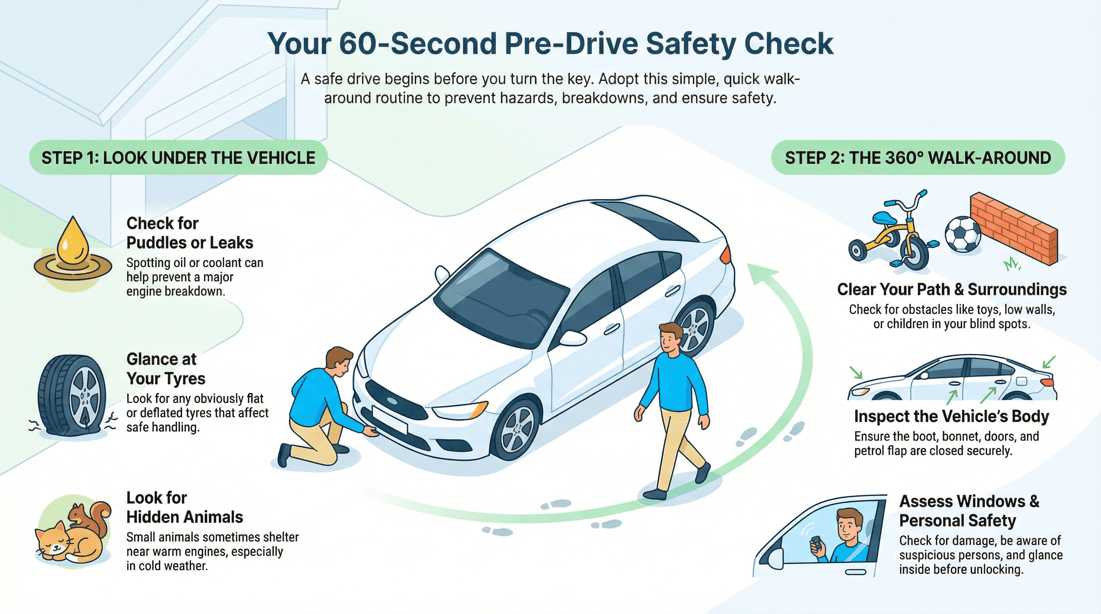 Your 60-Second Pre-Drive Safety Check

A safe drive begins before you turn the key. Adopt this simple, quick walk-around routine to prevent hazards, breakdowns, and ensure safety.

STEP 1: LOOK UNDER THE VEHICLE

Check for Puddles or Leaks

Spotting oil or coolant can help prevent a major engine breakdown.

Glance at Your Tyres

Look for any obviously flat or deflated tyres that affect safe handling.

Look for Hidden Animals

Small animals sometimes shelter near warm engines, especially in cold weather.

STEP 2: THE 360° WALK-AROUND

Clear Your Path & Surroundings

Check for obstacles like toys, low walls, or children in your blind spots.

Inspect the Vehicle's Body

Ensure the boot, bonnet, doors, and petrol flap are closed securely.

Assess Windows & Personal Safety

Check for damage, be aware of suspicious persons, and glance inside before unlocking.