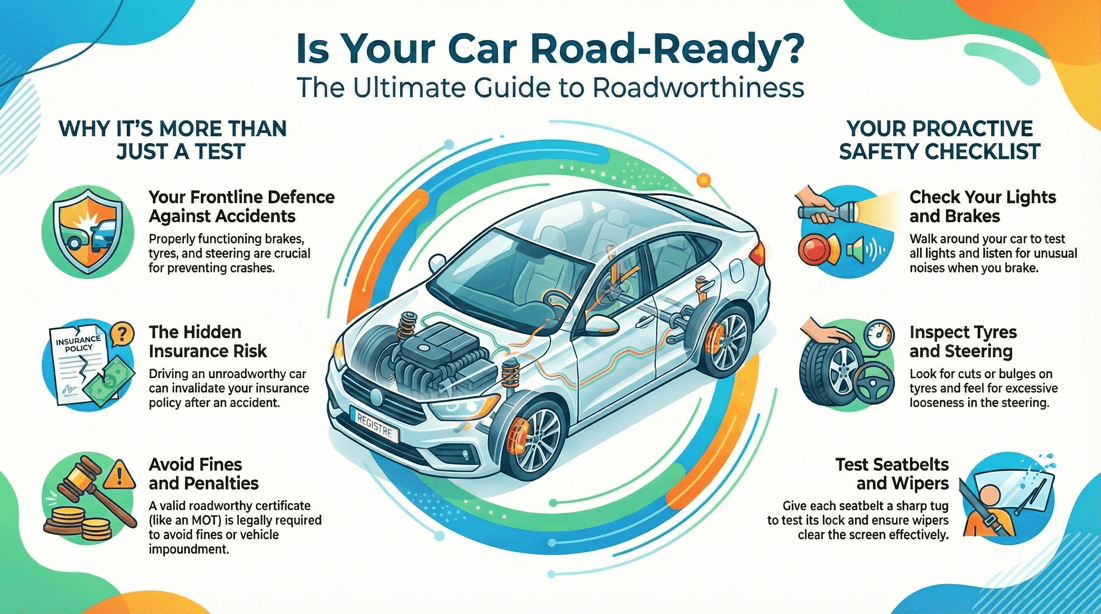 Is Your Car Road-Ready?
The Ultimate Guide to Roadworthiness

WHY IT'S MORE THAN JUST A TEST

Your Frontline Defence Against Accidents
Properly functioning brakes, tyres, and steering are crucial for preventing crashes.

INSURANCE POLICY

The Hidden Insurance Risk
Driving an unroadworthy car can invalidate your insurance policy after an accident.

Avoid Fines and Penalties
A valid roadworthy certificate (like an MOT) is legally required to avoid fines or vehicle impoundment.

REGISTRE

YOUR PROACTIVE SAFETY CHECKLIST

Check Your Lights and Brakes
Walk around your car to test all lights and listen for unusual noises when you brake.

Inspect Tyres and Steering
Look for cuts or bulges on tyres and feel for excessive looseness in the steering.

Test Seatbelts and Wipers
Give each seatbelt a sharp tug to test its lock and ensure wipers clear the screen effectively.