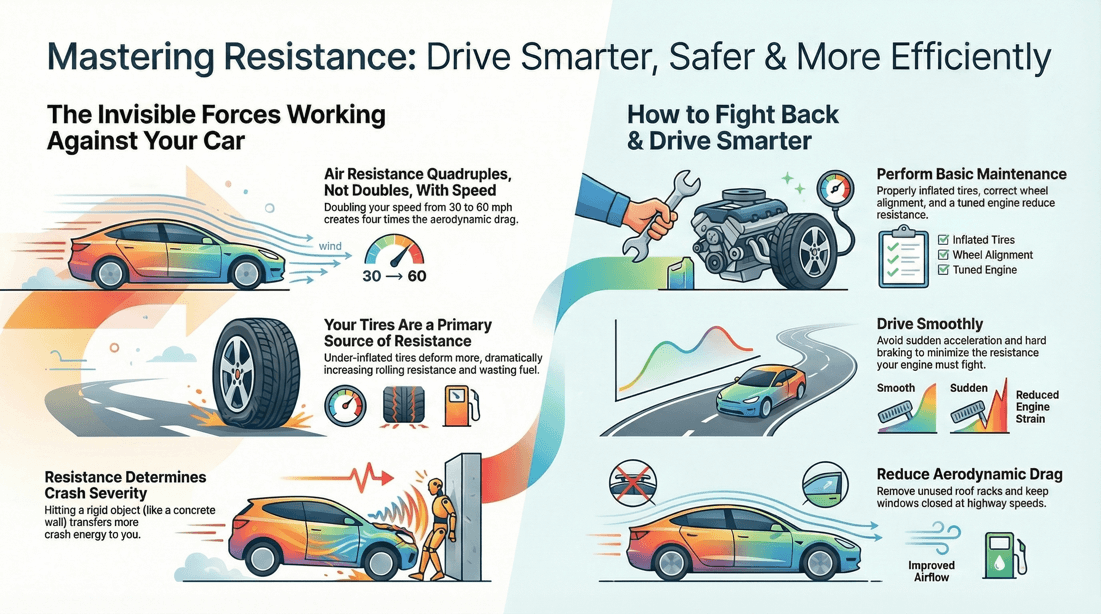 Mastering Resistance: Drive Smarter, Safer & More Efficiently

The Invisible Forces Working Against Your Car

Air Resistance Quadruples, Not Doubles, With Speed
Doubling your speed from 30 to 60 mph creates four times the aerodynamic drag.

wind

30 → 60

Your Tires Are a Primary Source of Resistance
Under-inflated tires deform more, dramatically increasing rolling resistance and wasting fuel.

Resistance Determines Crash Severity
Hitting a rigid object (like a concrete wall) transfers more crash energy to you.

How to Fight Back & Drive Smarter

Perform Basic Maintenance
Properly inflated tires, correct wheel alignment, and a tuned engine reduce resistance.

Inflated Tires
Wheel Alignment
Tuned Engine

Drive Smoothly
Avoid sudden acceleration and hard braking to minimize the resistance your engine must fight.

Smooth
Sudden
Reduced Engine Strain

Reduce Aerodynamic Drag
Remove unused roof racks and keep windows closed at highway speeds.

Improved Airflow