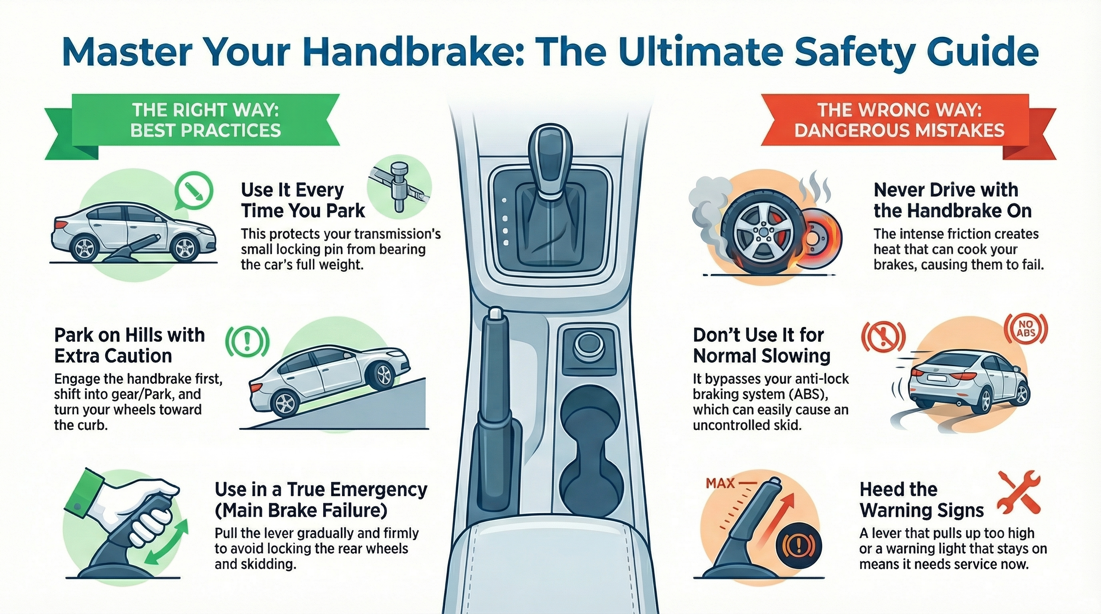 Master Your Handbrake: The Ultimate Safety Guide

THE RIGHT WAY: BEST PRACTICES

Use It Every Time You Park
This protects your transmission's small locking pin from bearing the car's full weight.

Park on Hills with Extra Caution
Engage the handbrake first, shift into gear/Park, and turn your wheels toward the curb.

Use in a True Emergency (Main Brake Failure)
Pull the lever gradually and firmly to avoid locking the rear wheels and skidding.

THE WRONG WAY: DANGEROUS MISTAKES

Never Drive with the Handbrake On
The intense friction creates heat that can cook your brakes, causing them to fail.

Don't Use It for Normal Slowing
It bypasses your anti-lock braking system (ABS), which can easily cause an uncontrolled skid.

NO ABS

MAX

Heed the Warning Signs
A lever that pulls up too high or a warning light that stays on means it needs service now.