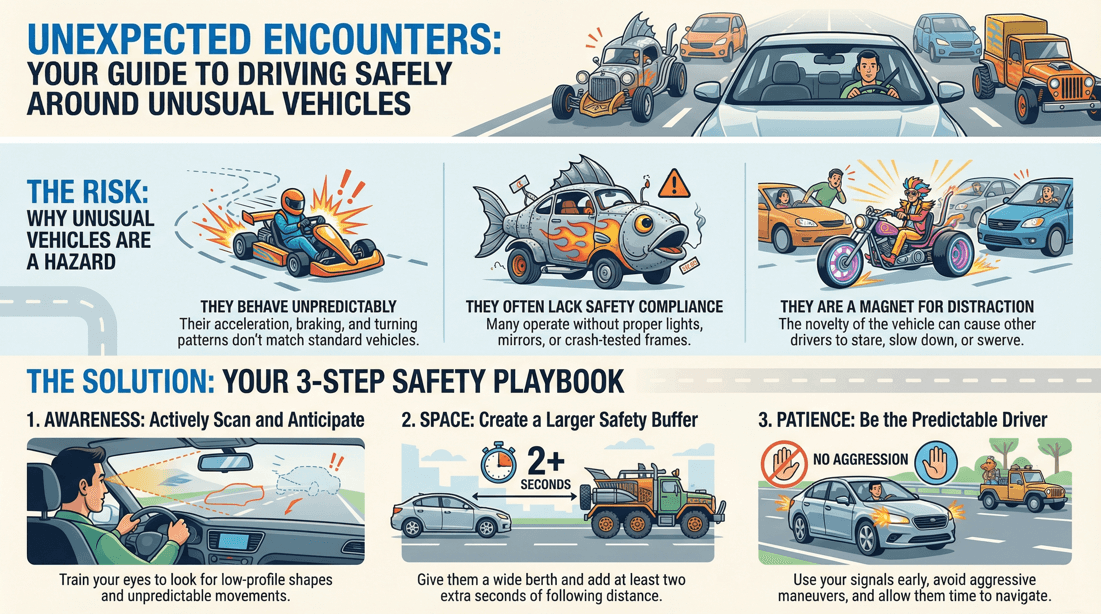 UNEXPECTED ENCOUNTERS:
YOUR GUIDE TO DRIVING SAFELY AROUND UNUSUAL VEHICLES

THE RISK:
WHY UNUSUAL VEHICLES ARE A HAZARD

THEY BEHAVE UNPREDICTABLY
Their acceleration, braking, and turning patterns don't match standard vehicles.

THEY OFTEN LACK SAFETY COMPLIANCE
Many operate without proper lights, mirrors, or crash-tested frames.

THEY ARE A MAGNET FOR DISTRACTION
The novelty of the vehicle can cause other drivers to stare, slow down, or swerve.

THE SOLUTION: YOUR 3-STEP SAFETY PLAYBOOK

1. AWARENESS: Actively Scan and Anticipate
Train your eyes to look for low-profile shapes and unpredictable movements.

2. SPACE: Create a Larger Safety Buffer
2+ SECONDS
Give them a wide berth and add at least two extra seconds of following distance.

3. PATIENCE: Be the Predictable Driver
NO AGGRESSION
Use your signals early, avoid aggressive maneuvers, and allow them time to navigate.