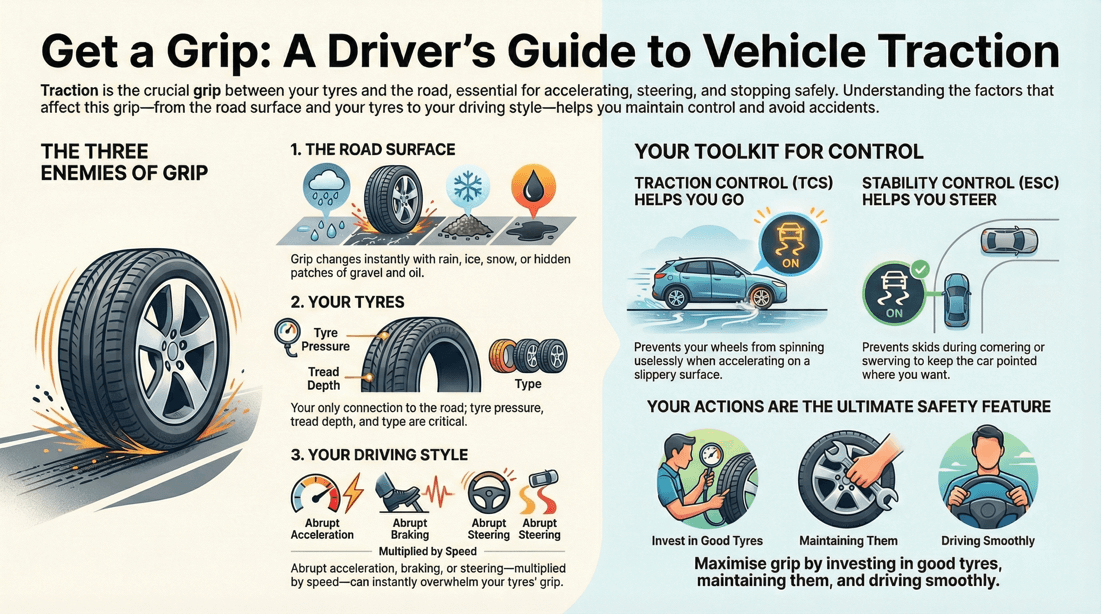 Get a Grip: A Driver's Guide to Vehicle Traction

Traction is the crucial grip between your tyres and the road, essential for accelerating, steering, and stopping safely. Understanding the factors that affect this grip—from the road surface and your tyres to your driving style—helps you maintain control and avoid accidents.

THE THREE ENEMIES OF GRIP

1. THE ROAD SURFACE

Grip changes instantly with rain, ice, snow, or hidden patches of gravel and oil.

2. YOUR TYRES

Tyre Pressure

Tread Depth

Type

Your only connection to the road; tyre pressure, tread depth, and type are critical.

3. YOUR DRIVING STYLE

Abrupt Acceleration

Abrupt Braking

Abrupt Steering

Abrupt Steering

Multiplied by Speed

Abrupt acceleration, braking, or steering—multiplied by speed—can instantly overwhelm your tyres' grip.

YOUR TOOLKIT FOR CONTROL

TRACTION CONTROL (TCS) HELPS YOU GO

ON

Prevents your wheels from spinning uselessly when accelerating on a slippery surface.

STABILITY CONTROL (ESC) HELPS YOU STEER

ON

Prevents skids during cornering or swerving to keep the car pointed where you want.

YOUR ACTIONS ARE THE ULTIMATE SAFETY FEATURE

Invest in Good Tyres

Maintaining Them

Driving Smoothly

Maximise grip by investing in good tyres, maintaining them, and driving smoothly.