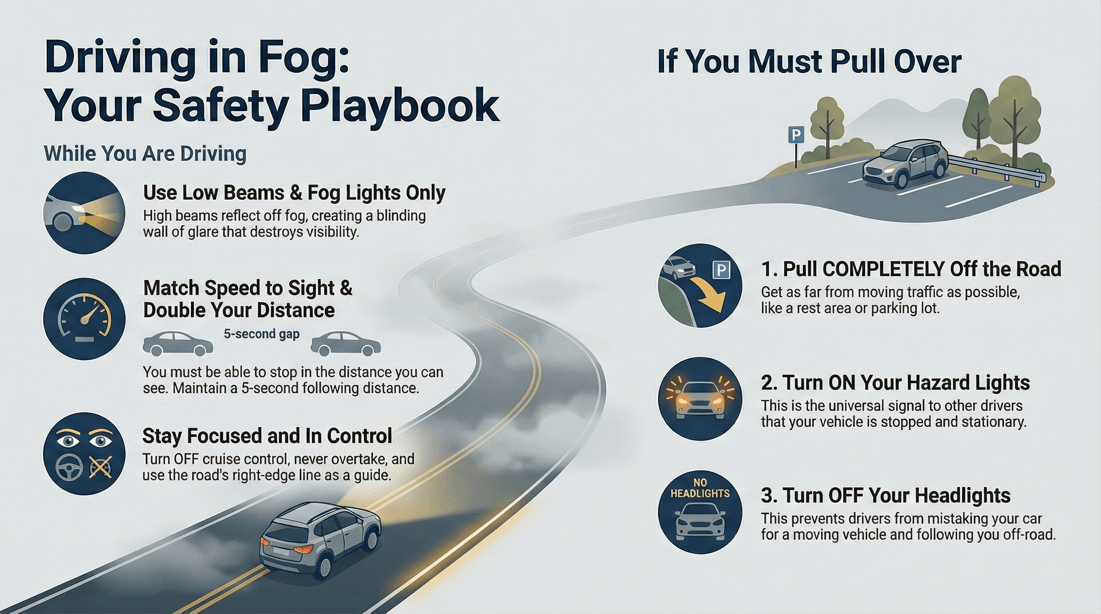 Driving in Fog: Your Safety Playbook

While You Are Driving

Use Low Beams & Fog Lights Only
High beams reflect off fog, creating a blinding wall of glare that destroys visibility.

Match Speed to Sight & Double Your Distance
5-second gap
You must be able to stop in the distance you can see. Maintain a 5-second following distance.

Stay Focused and In Control
Turn OFF cruise control, never overtake, and use the road's right-edge line as a guide.

If You Must Pull Over

P

P

1. Pull COMPLETELY Off the Road
Get as far from moving traffic as possible, like a rest area or parking lot.

2. Turn ON Your Hazard Lights
This is the universal signal to other drivers that your vehicle is stopped and stationary.

NO HEADLIGHTS

3. Turn OFF Your Headlights
This prevents drivers from mistaking your car for a moving vehicle and following you off-road.