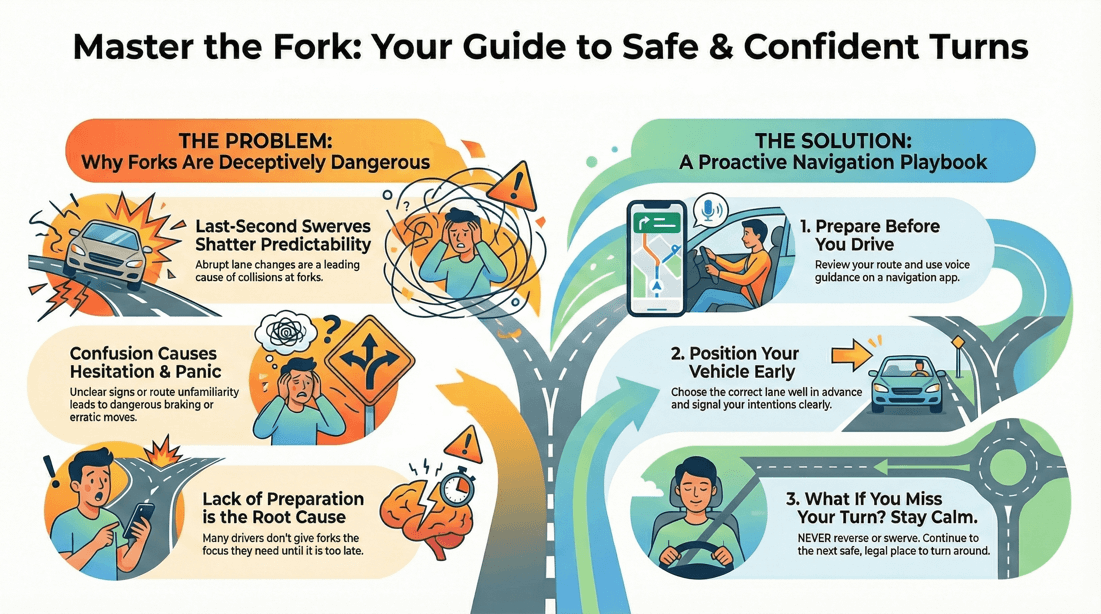 Master the Fork: Your Guide to Safe & Confident Turns

THE PROBLEM:
Why Forks Are Deceptively Dangerous

Last-Second Swerves Shatter Predictability
Abrupt lane changes are a leading cause of collisions at forks.

Confusion Causes Hesitation & Panic
Unclear signs or route unfamiliarity leads to dangerous braking or erratic moves.

Lack of Preparation is the Root Cause
Many drivers don't give forks the focus they need until it is too late.

THE SOLUTION:
A Proactive Navigation Playbook

1. Prepare Before You Drive
Review your route and use voice guidance on a navigation app.

2. Position Your Vehicle Early
Choose the correct lane well in advance and signal your intentions clearly.

3. What If You Miss Your Turn? Stay Calm.
NEVER reverse or swerve. Continue to the next safe, legal place to turn around.