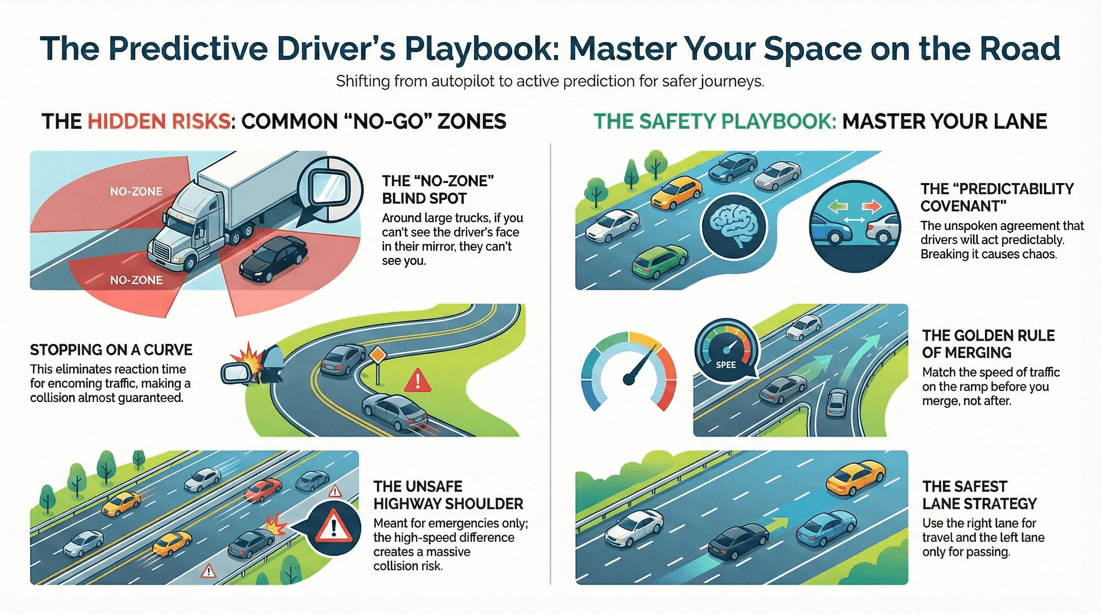 The Predictive Driver's Playbook: Master Your Space on the Road

Shifting from autopilot to active prediction for safer journeys.

THE HIDDEN RISKS: COMMON "NO-GO" ZONES

NO-ZONE

NO-ZONE

THE "NO-ZONE" BLIND SPOT

Around large trucks, if you can't see the driver's face in their mirror, they can't see you.

STOPPING ON A CURVE

This eliminates reaction time for encoming traffic, making a collision almost guaranteed.

THE UNSAFE HIGHWAY SHOULDER

Meant for emergencies only; the high-speed difference creates a massive collision risk.

THE SAFETY PLAYBOOK: MASTER YOUR LANE

THE "PREDICTABILITY COVENANT"

The unspoken agreement that drivers will act predictably. Breaking it causes chaos.

SPEE

THE GOLDEN RULE OF MERGING

Match the speed of traffic on the ramp before you merge, not after.

THE SAFEST LANE STRATEGY

Use the right lane for travel and the left lane only for passing.