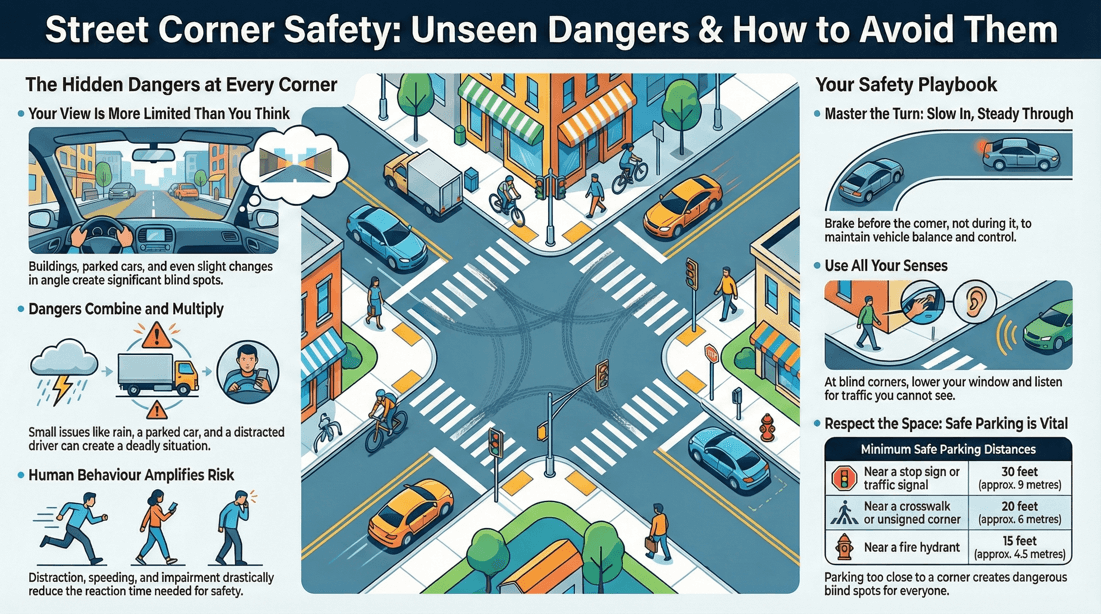 Street Corner Safety: Unseen Dangers & How to Avoid Them

The Hidden Dangers at Every Corner

Your View Is More Limited Than You Think

Buildings, parked cars, and even slight changes in angle create significant blind spots.

Dangers Combine and Multiply

Small issues like rain, a parked car, and a distracted driver can create a deadly situation.

Human Behaviour Amplifies Risk

Distraction, speeding, and impairment drastically reduce the reaction time needed for safety.

Your Safety Playbook

Master the Turn: Slow In, Steady Through

Brake before the corner, not during it, to maintain vehicle balance and control.

Use All Your Senses

At blind corners, lower your window and listen for traffic you cannot see.

Respect the Space: Safe Parking is Vital

| Minimum Safe Parking Distances | |
|---|---|
| Near a stop sign or traffic signal | 30 feet (approx. 9 metres) |
| Near a crosswalk or unsigned corner | 20 feet (approx. 6 metres) |
| Near a fire hydrant | 15 feet (approx. 4.5 metres) |

Parking too close to a corner creates dangerous blind spots for everyone.