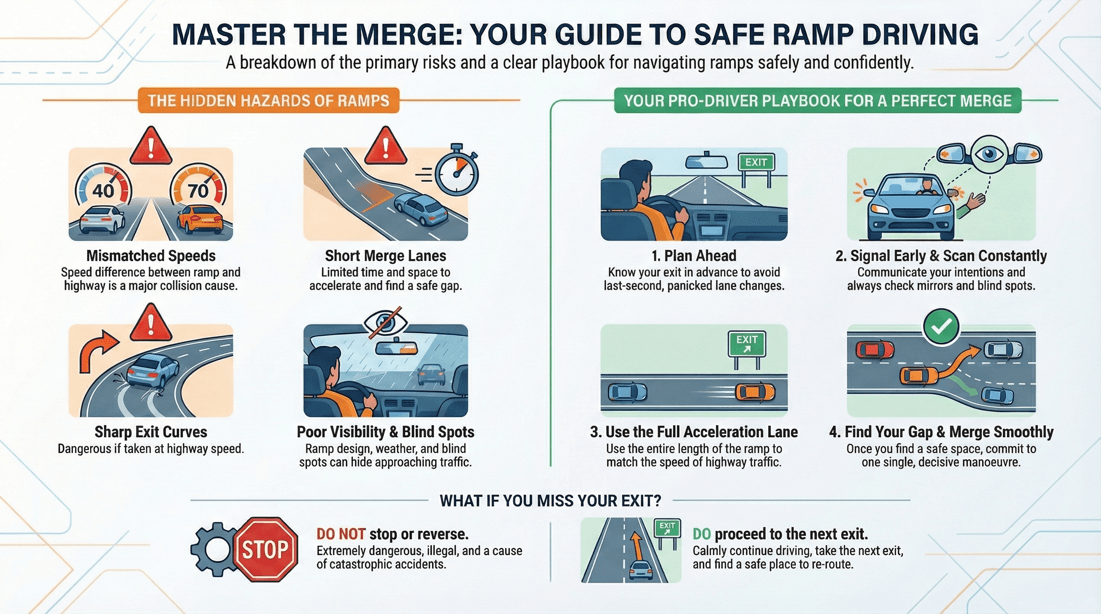 MASTER THE MERGE: YOUR GUIDE TO SAFE RAMP DRIVING

A breakdown of the primary risks and a clear playbook for navigating ramps safely and confidently.

THE HIDDEN HAZARDS OF RAMPS

40 70

Mismatched Speeds
Speed difference between ramp and highway is a major collision cause.

Short Merge Lanes
Limited time and space to accelerate and find a safe gap.

Sharp Exit Curves
Dangerous if taken at highway speed.

Poor Visibility & Blind Spots
Ramp design, weather, and blind spots can hide approaching traffic.

YOUR PRO-DRIVER PLAYBOOK FOR A PERFECT MERGE

EXIT

1. Plan Ahead
Know your exit in advance to avoid last-second, panicked lane changes.

2. Signal Early & Scan Constantly
Communicate your intentions and always check mirrors and blind spots.

EXIT

3. Use the Full Acceleration Lane
Use the entire length of the ramp to match the speed of highway traffic.

4. Find Your Gap & Merge Smoothly
Once you find a safe space, commit to one single, decisive manoeuvre.

WHAT IF YOU MISS YOUR EXIT?

STOP

DO NOT stop or reverse.
Extremely dangerous, illegal, and a cause of catastrophic accidents.

EXIT

DO proceed to the next exit.
Calmly continue driving, take the next exit, and find a safe place to re-route.