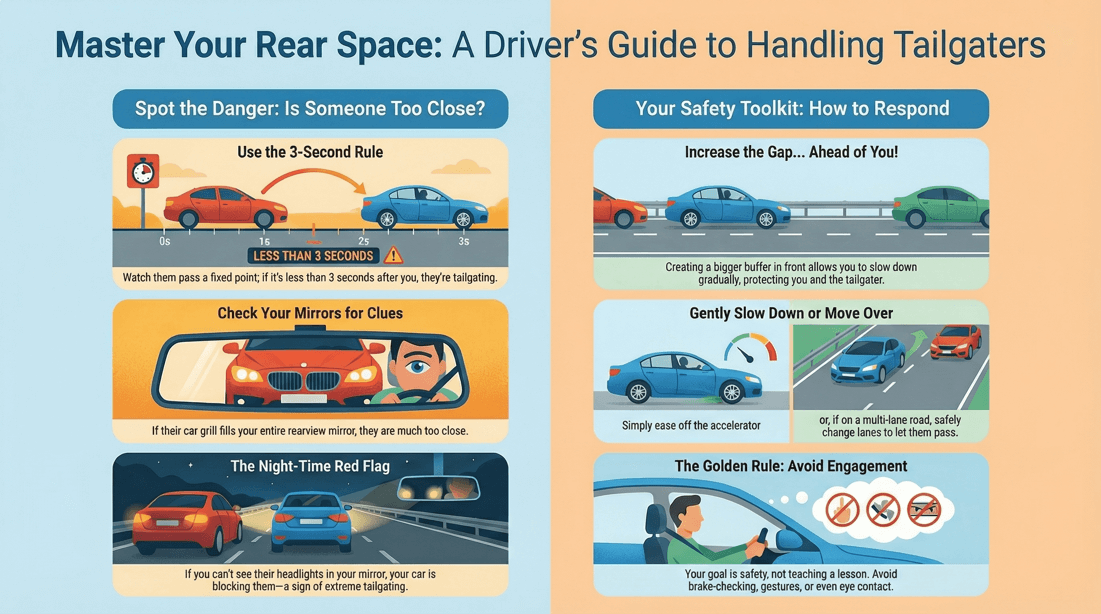 Master Your Rear Space: A Driver's Guide to Handling Tailgaters

Spot the Danger: Is Someone Too Close?

Use the 3-Second Rule

0s

1s

2s

3s

LESS THAN 3 SECONDS

Watch them pass a fixed point; if it's less than 3 seconds after you, they're tailgating.

Check Your Mirrors for Clues

If their car grill fills your entire rearview mirror, they are much too close.

The Night-Time Red Flag

If you can't see their headlights in your mirror, your car is blocking them—a sign of extreme tailgating.

Your Safety Toolkit: How to Respond

Increase the Gap... Ahead of You!

Creating a bigger buffer in front allows you to slow down gradually, protecting you and the tailgater.

Gently Slow Down or Move Over

Simply ease off the accelerator

or, if on a multi-lane road, safely change lanes to let them pass.

The Golden Rule: Avoid Engagement

Your goal is safety, not teaching a lesson. Avoid brake-checking, gestures, or even eye contact.