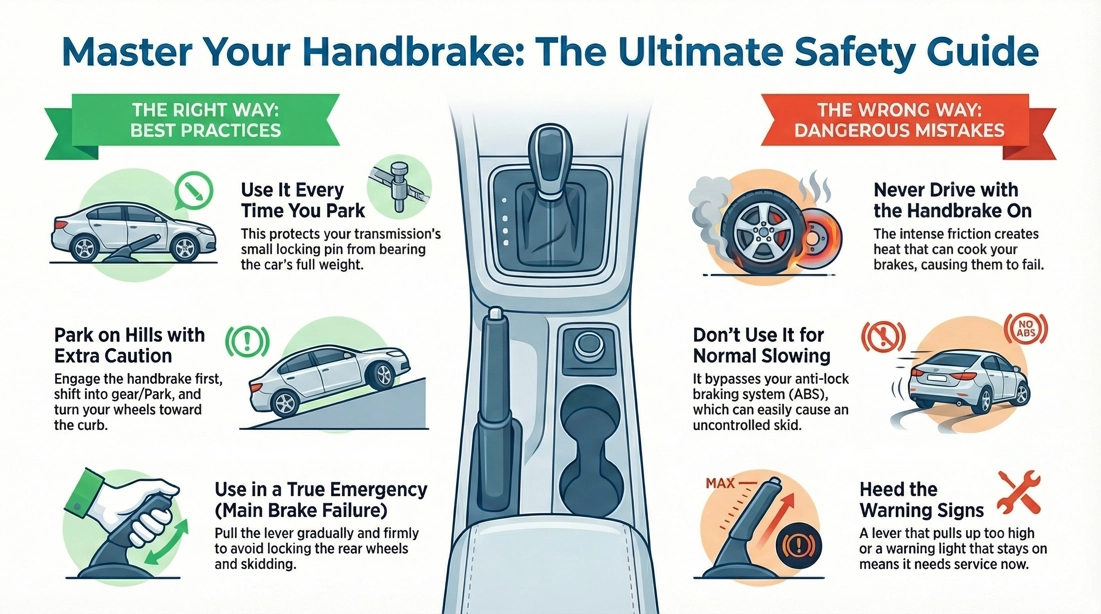 Master Your Handbrake: The Ultimate Safety Guide

THE RIGHT WAY: BEST PRACTICES

Use It Every Time You Park
This protects your transmission's small locking pin from bearing the car's full weight.

Park on Hills with Extra Caution
Engage the handbrake first, shift into gear/Park, and turn your wheels toward the curb.

Use in a True Emergency (Main Brake Failure)
Pull the lever gradually and firmly to avoid locking the rear wheels and skidding.

THE WRONG WAY: DANGEROUS MISTAKES

Never Drive with the Handbrake On
The intense friction creates heat that can cook your brakes, causing them to fail.

Don't Use It for Normal Slowing
It bypasses your anti-lock braking system (ABS), which can easily cause an uncontrolled skid.

NO ABS

MAX

Heed the Warning Signs
A lever that pulls up too high or a warning light that stays on means it needs service now.