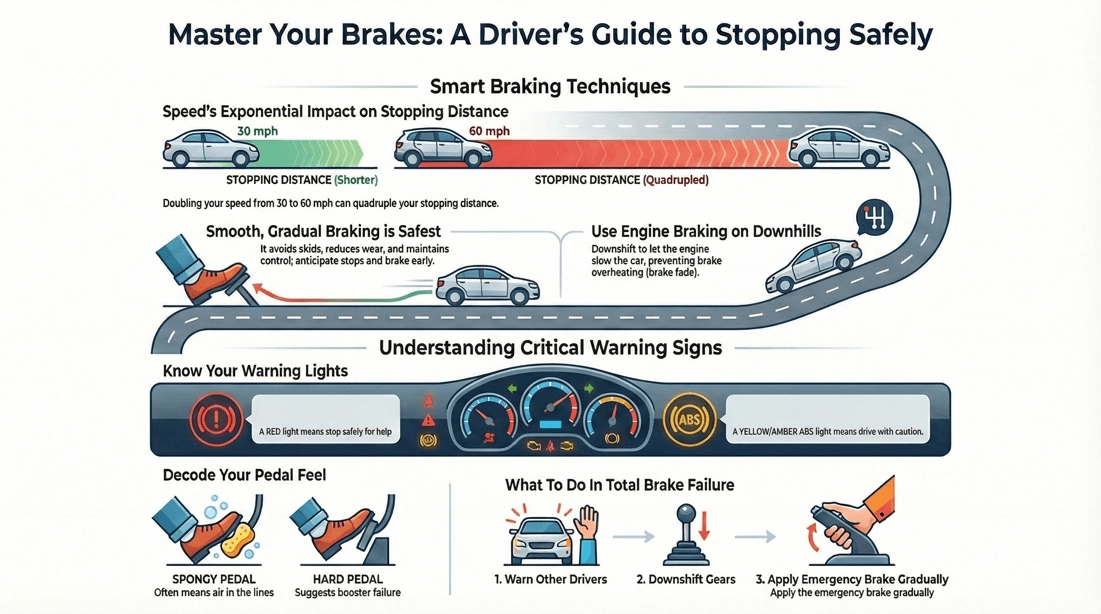 Master Your Brakes: A Driver's Guide to Stopping Safely

Smart Braking Techniques

Speed's Exponential Impact on Stopping Distance

30 mph

60 mph

STOPPING DISTANCE (Shorter)

STOPPING DISTANCE (Quadrupled)

Doubling your speed from 30 to 60 mph can quadruple your stopping distance.

Smooth, Gradual Braking is Safest

It avoids skids, reduces wear, and maintains control; anticipate stops and brake early.

Use Engine Braking on Downhills

Downshift to let the engine slow the car, preventing brake overheating (brake fade).

Understanding Critical Warning Signs

Know Your Warning Lights

A RED light means stop safely for help

ABS

A YELLOW/AMBER ABS light means drive with caution.

Decode Your Pedal Feel

SPONGY PEDAL
Often means air in the lines

HARD PEDAL
Suggests booster failure

What To Do In Total Brake Failure

1. Warn Other Drivers

2. Downshift Gears

3. Apply Emergency Brake Gradually
Apply the emergency brake gradually